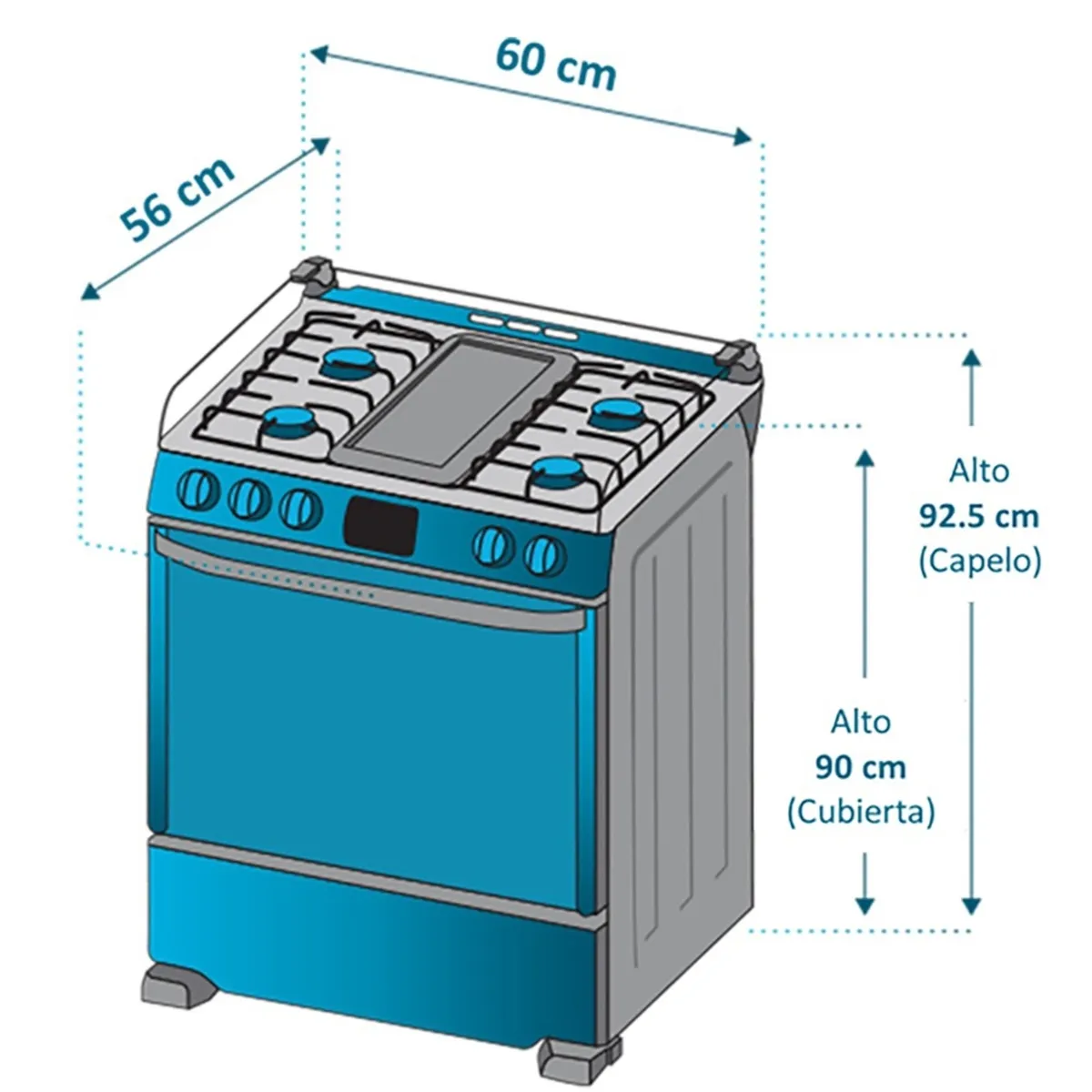 60 cm

56 cm

Alto
92.5 cm
(Capelo)

Alto
90 cm
(Cubierta)